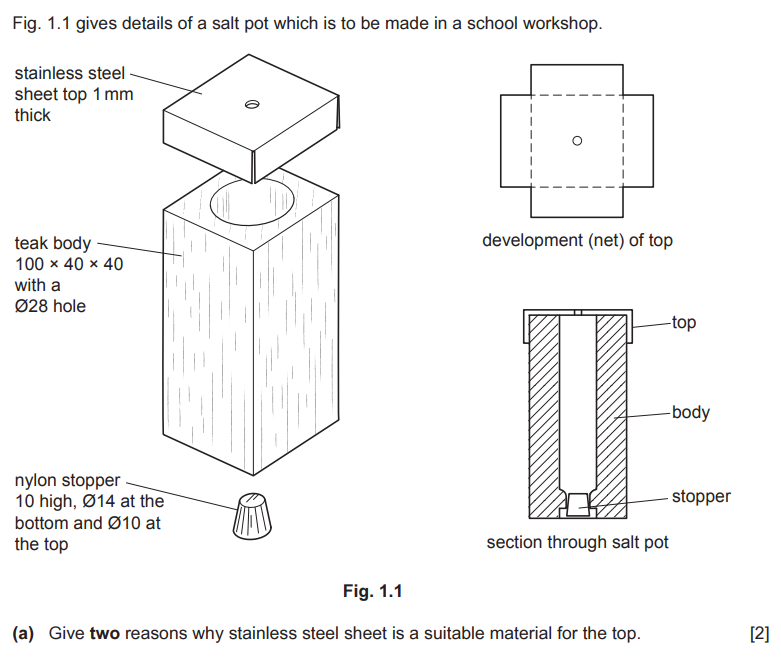 Fig. 1.1 gives details of a salt pot which is to be made in a school workshop.

stainless steel sheet top 1 mm thick

teak body 100 × 40 × 40 with a Ø28 hole

nylon stopper 10 high, Ø14 at the bottom and Ø10 at the top

development (net) of top

top

body

stopper

section through salt pot

Fig. 1.1

(a) Give two reasons why stainless steel sheet is a suitable material for the top. [2]