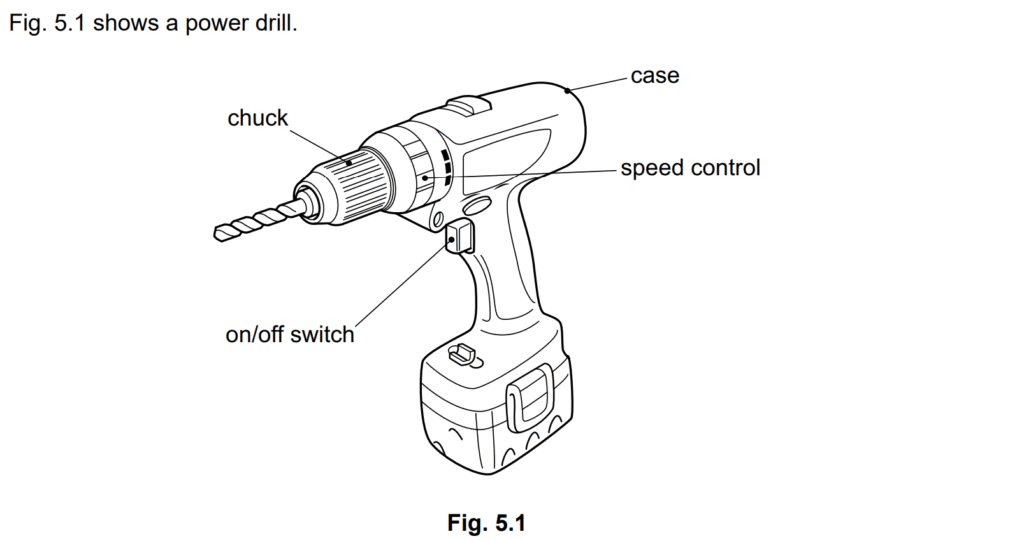 Fig. 5.1 shows a power drill.

case

chuck

speed control

on/off switch

Fig. 5.1