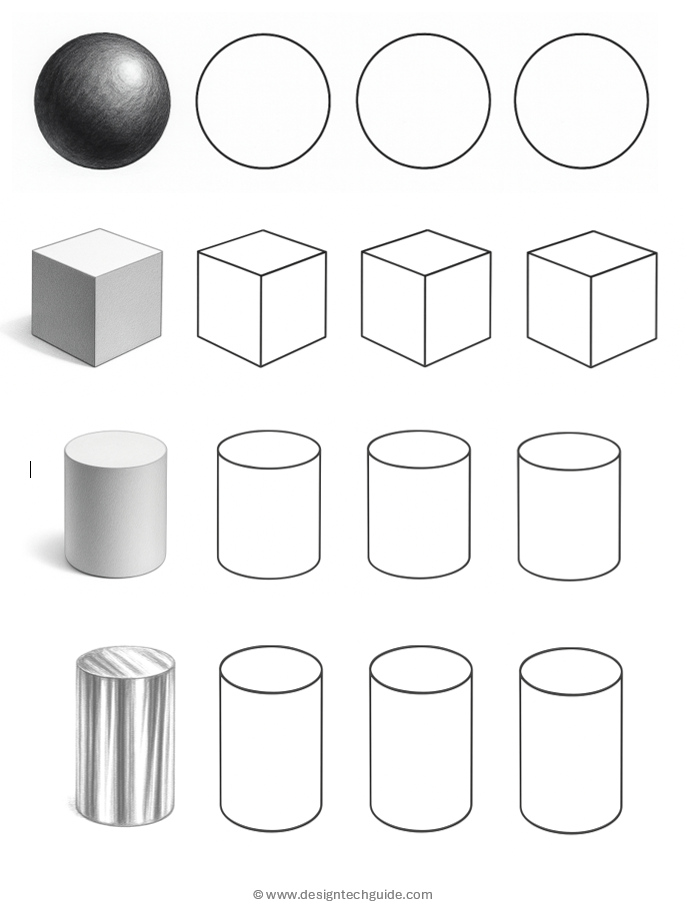 © www.designtechguide.com