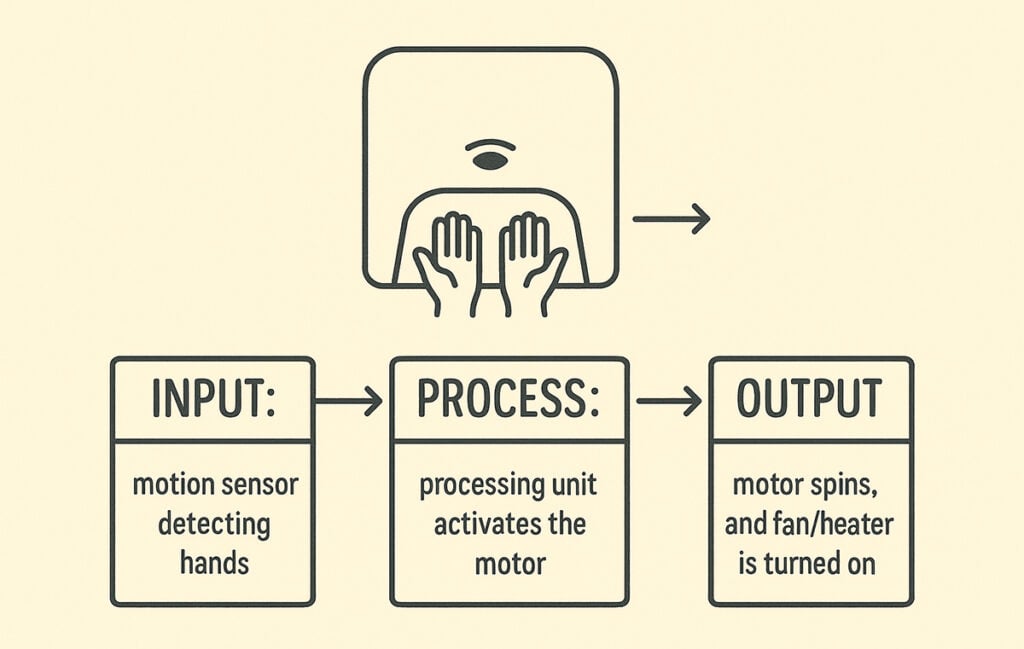 INPUT:

motion sensor detecting hands

PROCESS:

processing unit activates the motor

OUTPUT

motor spins, and fan/heater is turned on