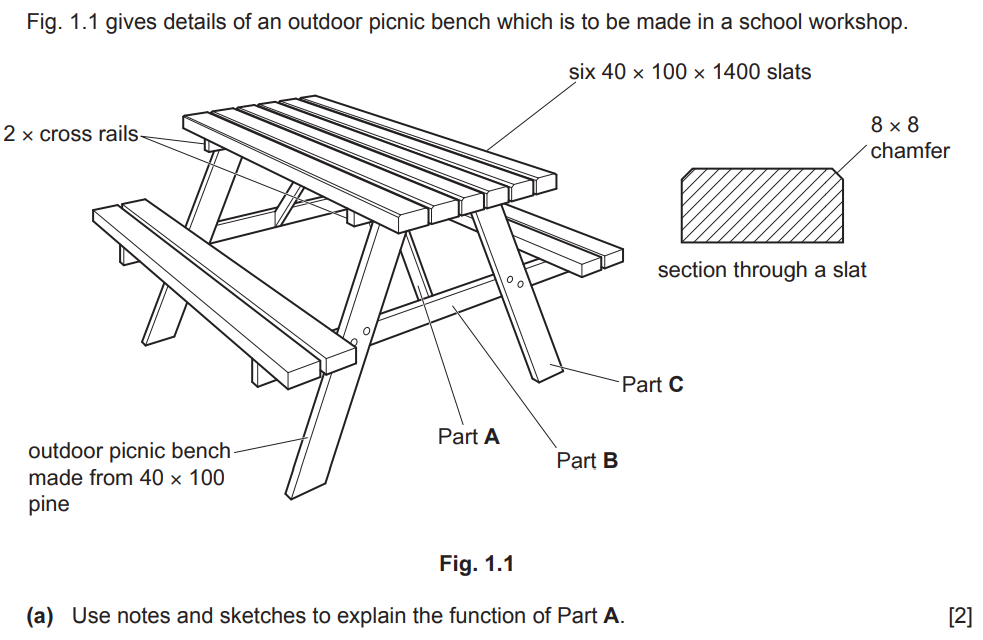 Fig. 1.1 gives details of an outdoor picnic bench which is to be made in a school workshop.

six 40 × 100 × 1400 slats

2 × cross rails

8 × 8 chamfer

section through a slat

Part C

Part A

Part B

outdoor picnic bench made from 40 × 100 pine

Fig. 1.1

(a) Use notes and sketches to explain the function of Part A. [2]