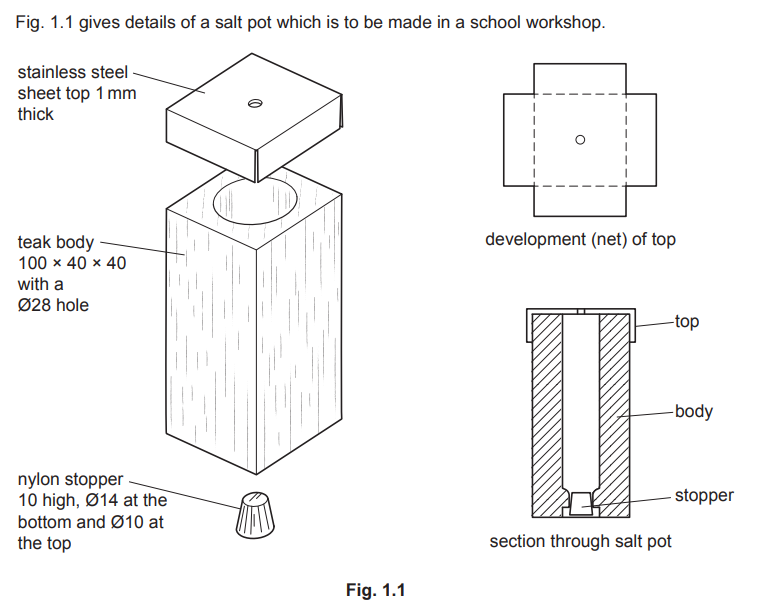 Fig. 1.1 gives details of a salt pot which is to be made in a school workshop.

stainless steel sheet top 1 mm thick

teak body 100 × 40 × 40 with a Ø28 hole

nylon stopper 10 high, Ø14 at the bottom and Ø10 at the top

development (net) of top

top

body

stopper

section through salt pot

Fig. 1.1