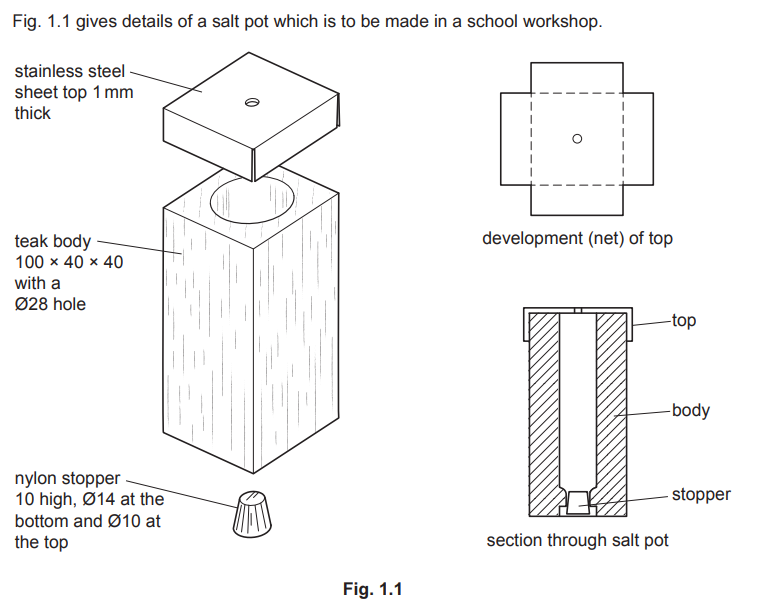 Fig. 1.1 gives details of a salt pot which is to be made in a school workshop.

stainless steel sheet top 1 mm thick

teak body 100 × 40 × 40 with a Ø28 hole

nylon stopper 10 high, Ø14 at the bottom and Ø10 at the top

development (net) of top

top

body

stopper

section through salt pot

Fig. 1.1