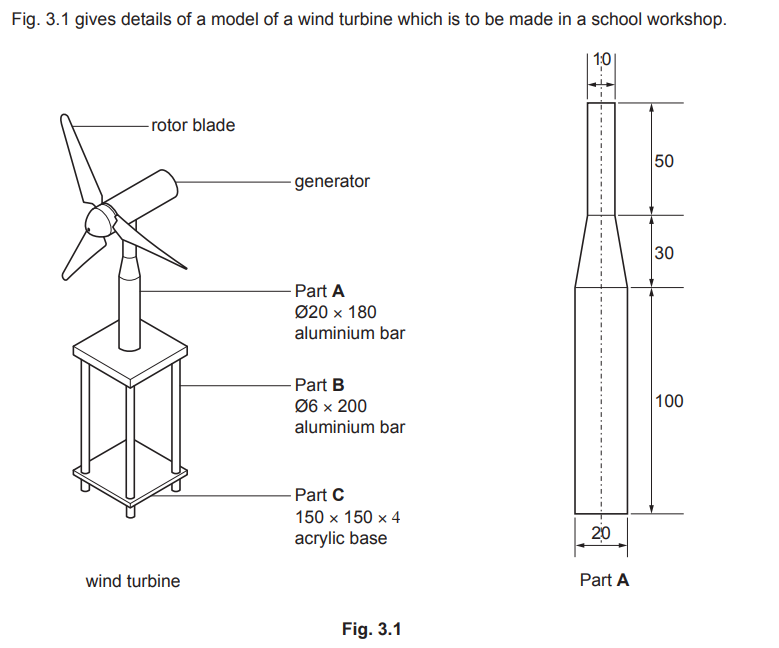 Fig. 3.1 gives details of a model of a wind turbine which is to be made in a school workshop.

rotor blade

generator

Part **A**
Ø20 × 180
aluminium bar

Part **B**
Ø6 × 200
aluminium bar

Part **C**
150 × 150 × 4
acrylic base

wind turbine

10

50

30

100

20

Part **A**

**Fig. 3.1**