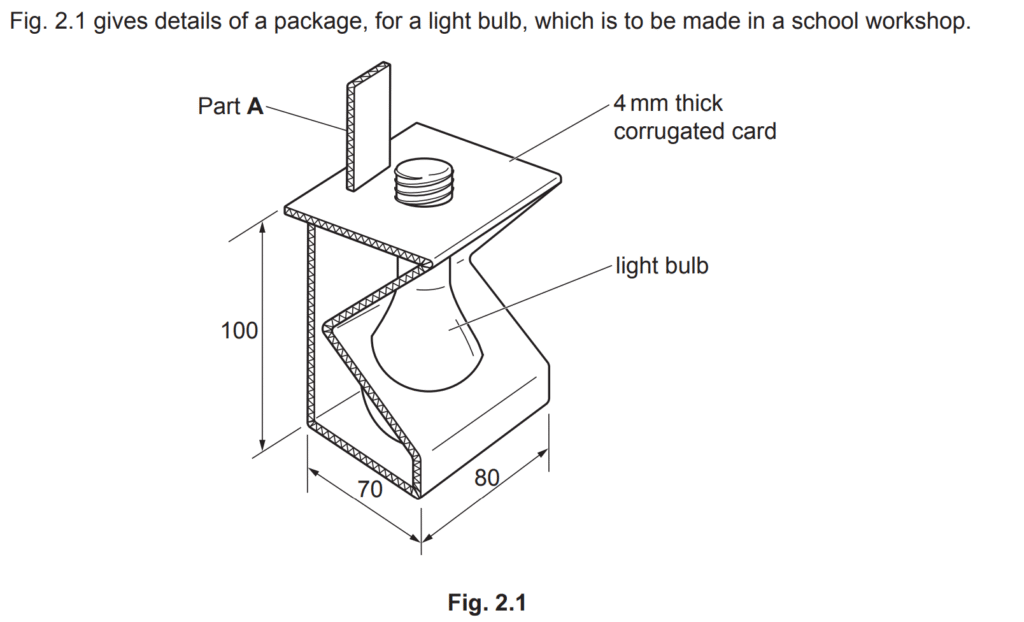 Fig. 2.1 gives details of a package, for a light bulb, which is to be made in a school workshop.

Part **A**

4 mm thick corrugated card

light bulb

100

70

80

**Fig. 2.1**